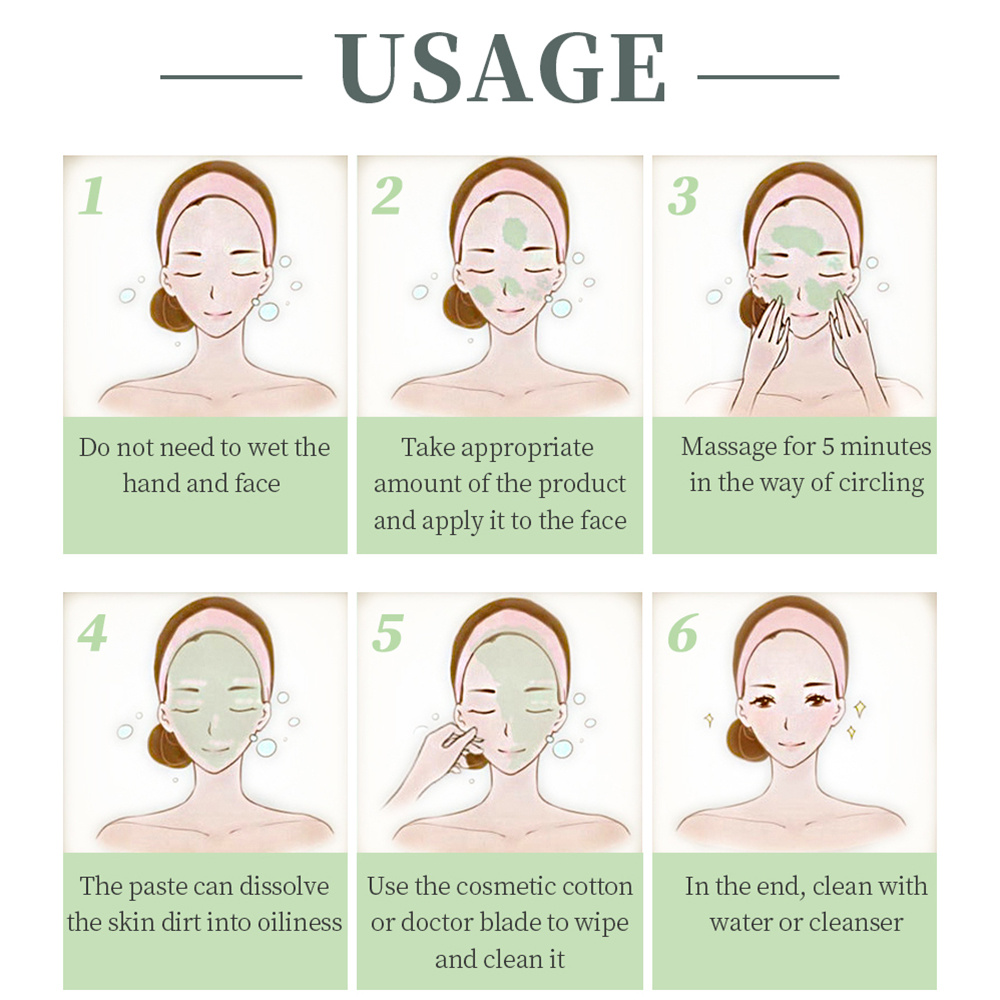 USAGE

1

Do not need to wet the hand and face

2

Take appropriate amount of the product and apply it to the face

3

Massage for 5 minutes in the way of circling

4

The paste can dissolve the skin dirt into oiliness

5

Use the cosmetic cotton or doctor blade to wipe and clean it

6

In the end, clean with water or cleanser