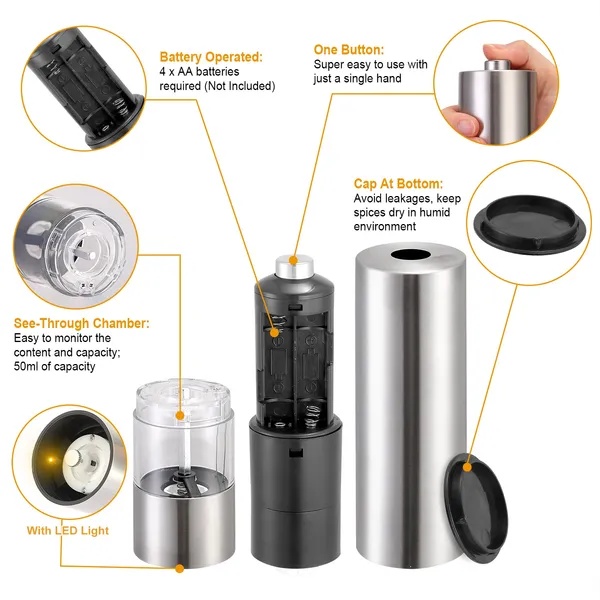 Battery Operated:
4 x AA batteries required (Not Included)

One Button:
Super easy to use with just a single hand

Cap At Bottom:
Avoid leakages, keep spices dry in humid environment

See-Through Chamber:
Easy to monitor the content and capacity; 50ml of capacity

With LED Light